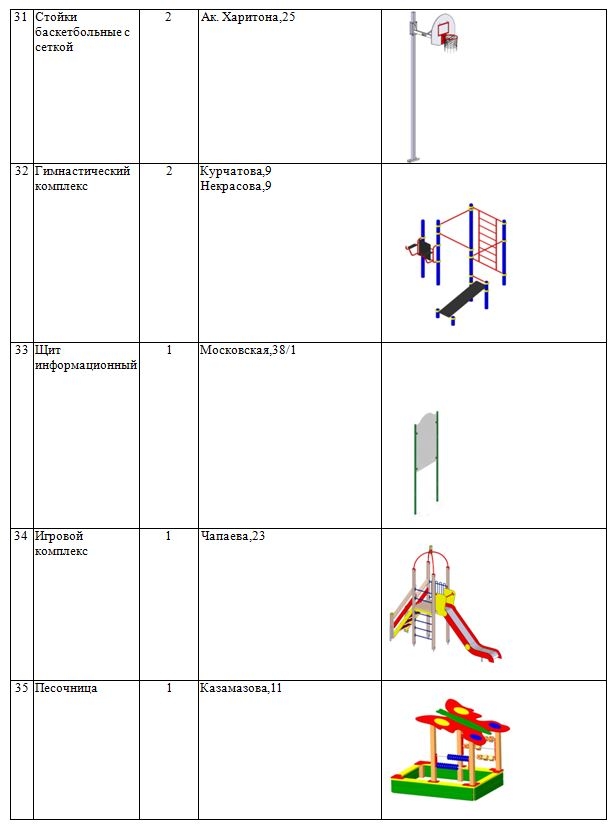 | 31 | Стойки баскетбольные с сеткой | 2 | Ак. Харитона,25 | |
|---|---|---|---|---|
| 32 | Гимнастический комплекс | 2 | Курчатова,9 Некрасова,9 | |
| 33 | Щит информационный | 1 | Московская,38/1 | |
| 34 | Игровой комплекс | 1 | Чапаева,23 | |
| 35 | Песочница | 1 | Казамазова,11 | |